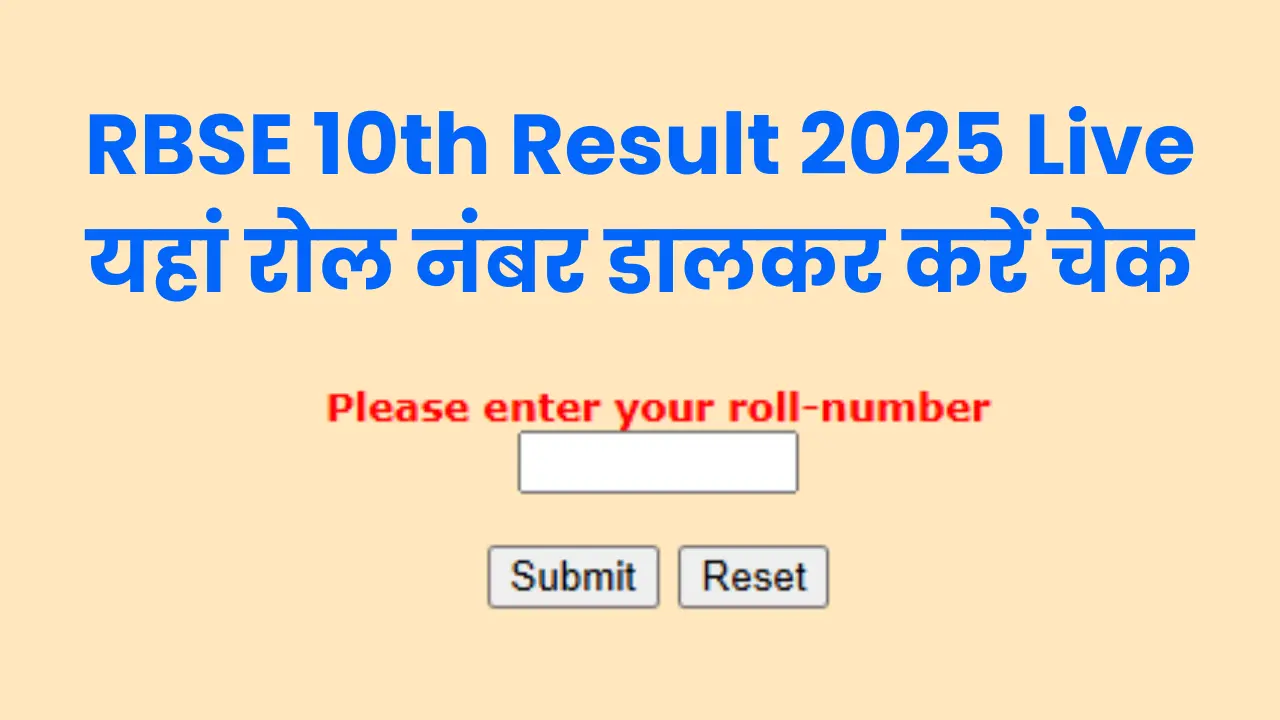 RBSE 10th Result 2025 Live यहां रोल नंबर डालकर करें चेक

Please enter your roll-number

Submit Reset